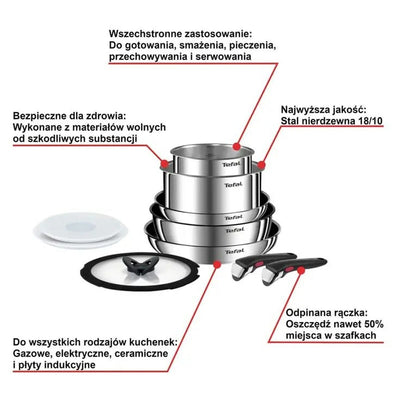 Wszechstronne zastosowanie:
Do gotowania, smażenia, pieczenia, przechowywania i serwowania

Bezpieczne dla zdrowia:
Wykonane z materiałów wolnych od szkodliwych substancji

Najwyższa jakość:
Stal nierdzewna 18/10

Tefal

Tefal

Tefal

Tefal

Tefal

Odpinana rączka:
Oszczędź nawet 50% miejsca w szafkach

Do wszystkich rodzajów kuchenek:
Gazowe, elektryczne, ceramiczne i płyty indukcyjne