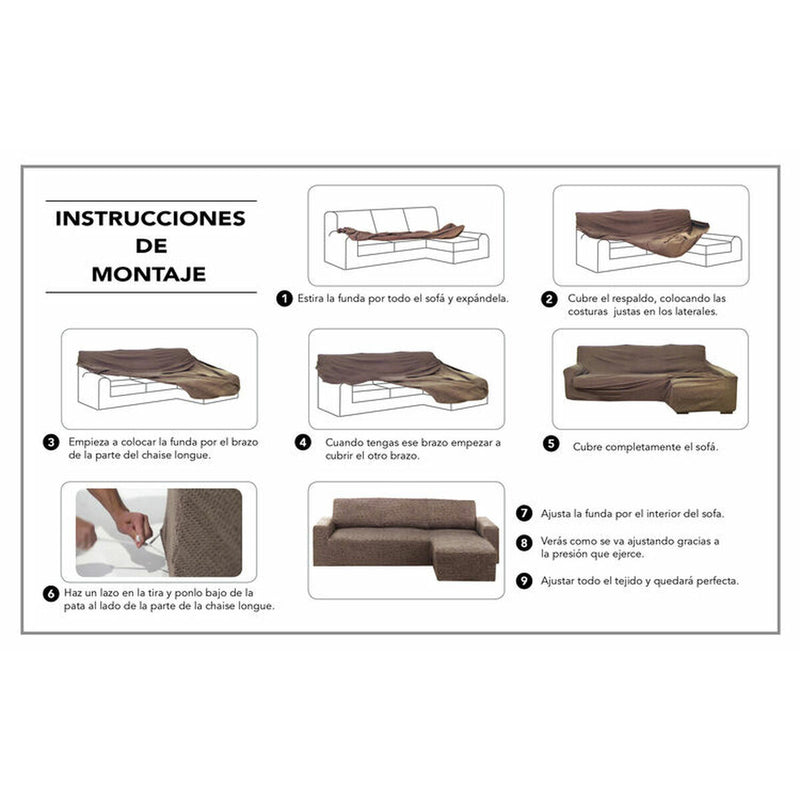 INSTRUCCIONES
DE
MONTAJE

1 Estira la funda por todo el sofá y expándela.

2 Cubre el respaldo, colocando las costuras justas en los laterales.

3 Empieza a colocar la funda por el brazo de la parte del chaise longue.

4 Cuando tengas ese brazo empezar a cubrir el otro brazo.

5 Cubre completamente el sofá.

6 Haz un lazo en la tira y ponlo bajo de la pata al lado de la parte de la chaise longue.

7 Ajusta la funda por el interior del sofa.

8 Verás como se va ajustando gracias a la presión que ejerce.

9 Ajustar todo el tejido y quedará perfecta.