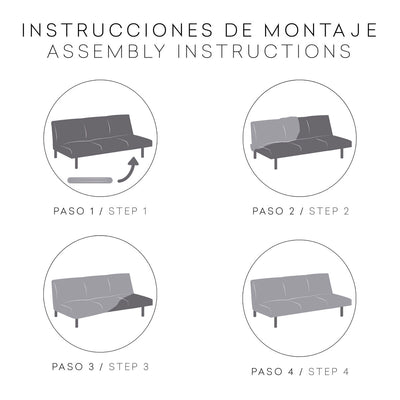 INSTRUCCIONES DE MONTAJE
ASSEMBLY INSTRUCTIONS

PASO 1 / STEP 1

PASO 2 / STEP 2

PASO 3 / STEP 3

PASO 4 / STEP 4