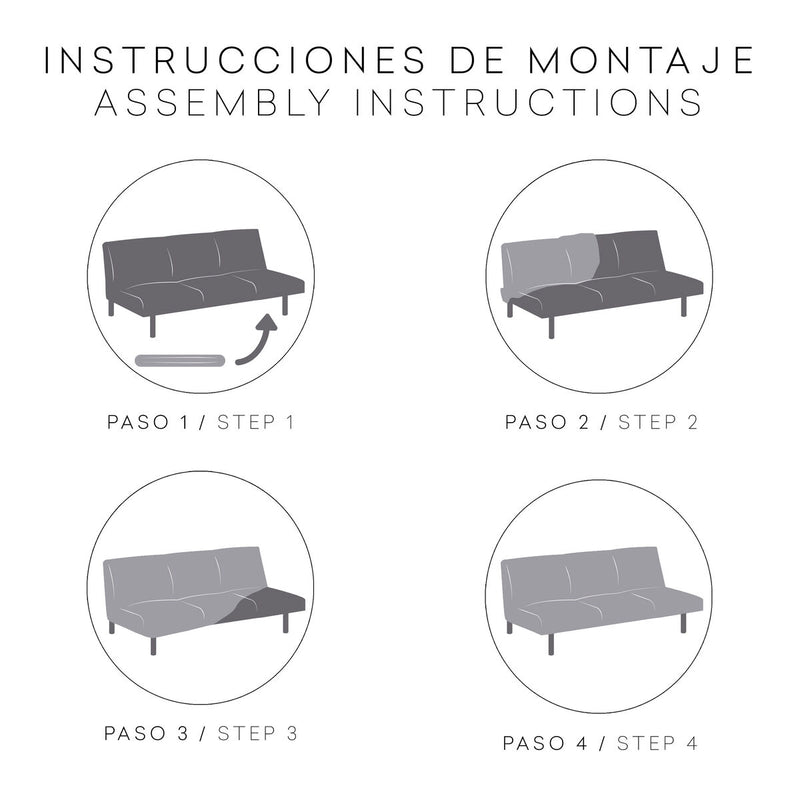 INSTRUCCIONES DE MONTAJE
ASSEMBLY INSTRUCTIONS

PASO 1 / STEP 1

PASO 2 / STEP 2

PASO 3 / STEP 3

PASO 4 / STEP 4