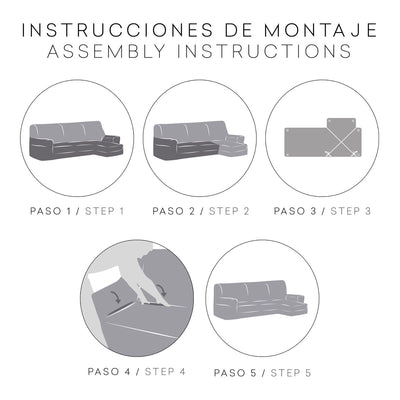 INSTRUCCIONES DE MONTAJE
ASSEMBLY INSTRUCTIONS

PASO 1 / STEP 1

PASO 2 / STEP 2

PASO 3 / STEP 3

PASO 4 / STEP 4

PASO 5 / STEP 5