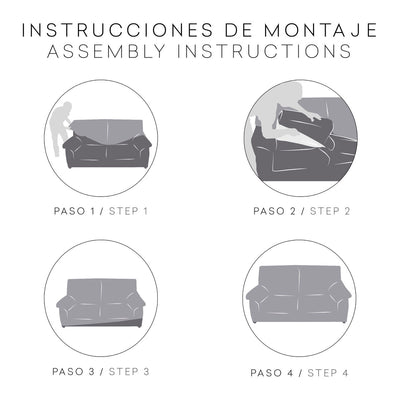 INSTRUCCIONES DE MONTAJE
ASSEMBLY INSTRUCTIONS

PASO 1 / STEP 1

PASO 2 / STEP 2

PASO 3 / STEP 3

PASO 4 / STEP 4