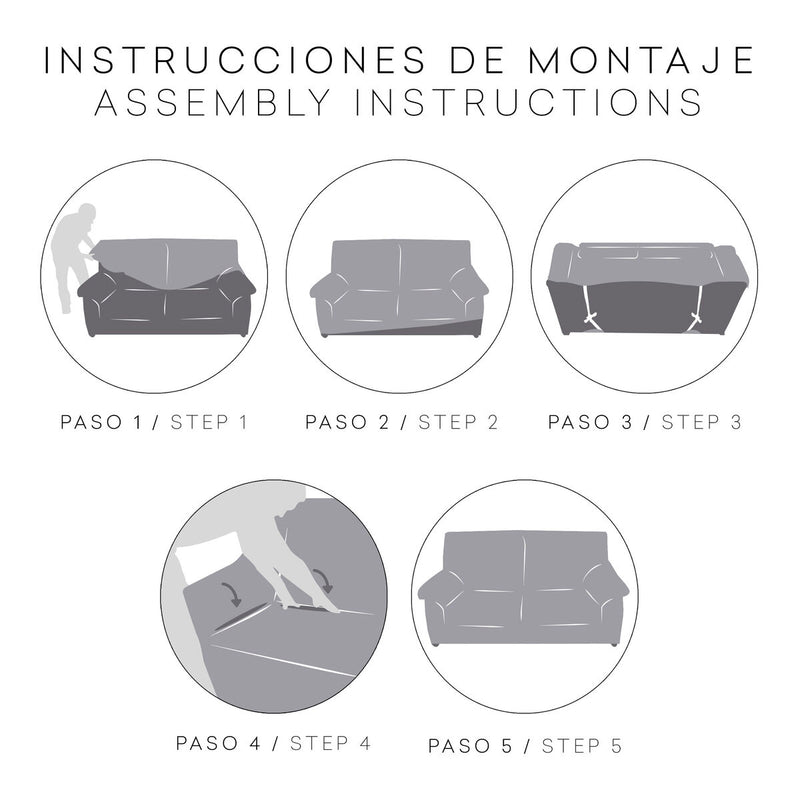 INSTRUCCIONES DE MONTAJE
ASSEMBLY INSTRUCTIONS

PASO 1 / STEP 1

PASO 2 / STEP 2

PASO 3 / STEP 3

PASO 4 / STEP 4

PASO 5 / STEP 5