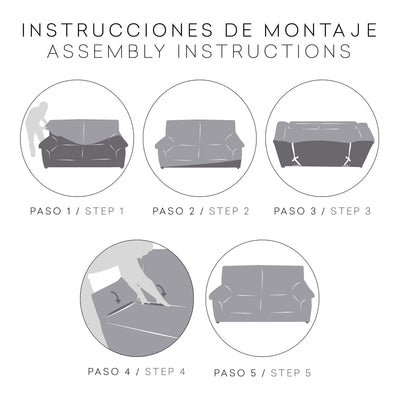 INSTRUCCIONES DE MONTAJE
ASSEMBLY INSTRUCTIONS

PASO 1 / STEP 1

PASO 2 / STEP 2

PASO 3 / STEP 3

PASO 4 / STEP 4

PASO 5 / STEP 5